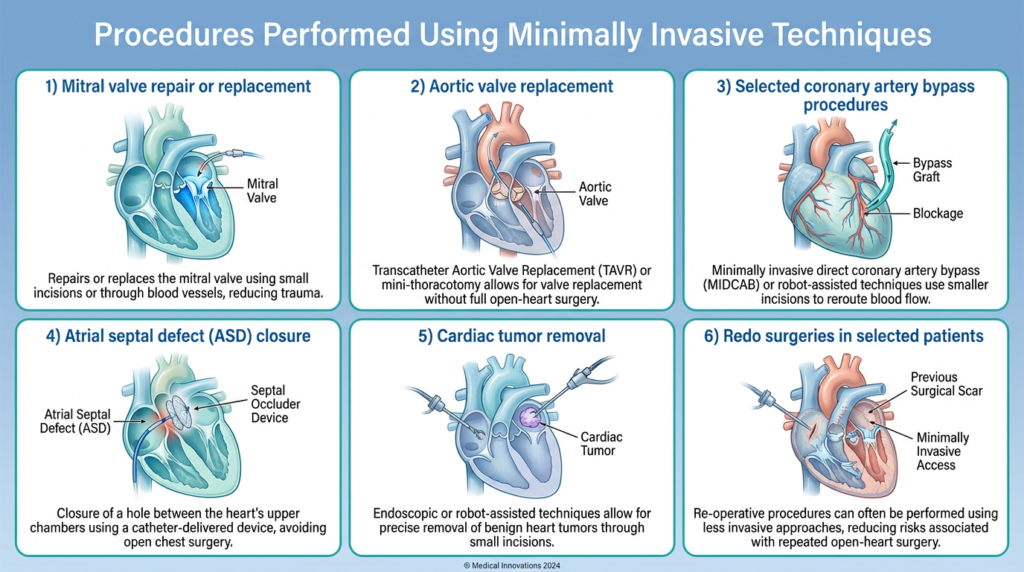 Procedures Performed Using Minimally Invasive Techniques

1) Mitral valve repair or replacement

Mitral Valve

Repairs or replaces the mitral valve using small incisions or through blood vessels, reducing trauma.

2) Aortic valve replacement

Aortic Valve

Transcatheter Aortic Valve Replacement (TAVR) or mini-thoracotomy allows for valve replacement without full open-heart surgery.

3) Selected coronary artery bypass procedures

Bypass Graft

Blockage

Minimally invasive direct coronary artery bypass (MIDCAB) or robot-assisted techniques use smaller incisions to reroute blood flow.

4) Atrial septal defect (ASD) closure

Atrial Septal Defect (ASD)

Septal Occluder Device

Closure of a hole between the heart's upper chambers using a catheter-delivered device, avoiding open chest surgery.

5) Cardiac tumor removal

Cardiac Tumor

Endoscopic or robot-assisted techniques allow for precise removal of benign heart tumors through small incisions.

6) Redo surgeries in selected patients

Previous Surgical Scar

Minimally Invasive Access

Re-operative procedures can often be performed using less invasive approaches, reducing risks associated with repeated open-heart surgery.

© Medical Innovations 2024